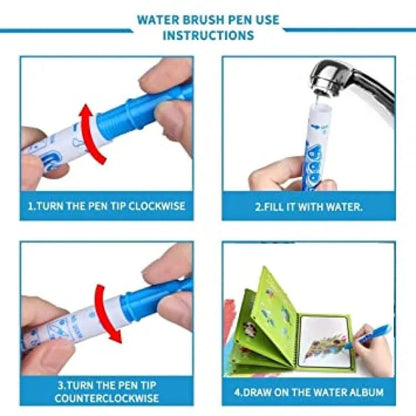 WATER BRUSH PEN USE INSTRUCTIONS

1.TURN THE PEN TIP CLOCKWISE

2.FILL IT WITH WATER.

3.TURN THE PEN TIP COUNTERCLOCKWISE

4.DRAW ON THE WATER ALBUM